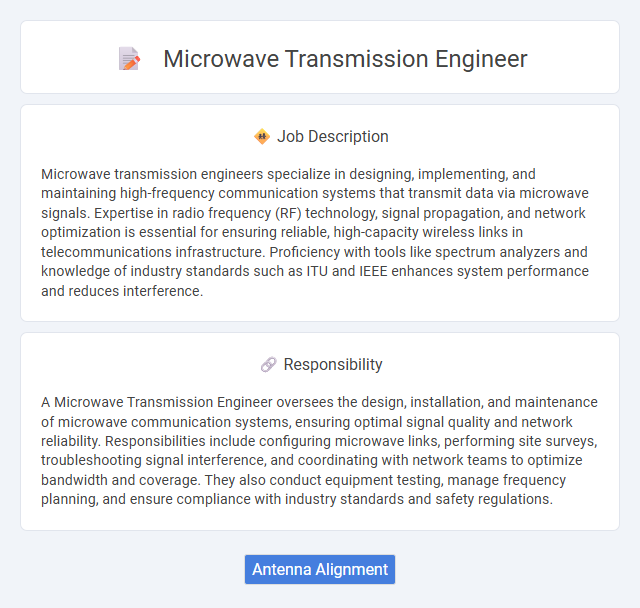 Microwave Transmission Engineer

Job Description

Microwave transmission engineers specialize in designing, implementing, and maintaining high-frequency communication systems that transmit data via microwave signals. Expertise in radio frequency (RF) technology, signal propagation, and network optimization is essential for ensuring reliable, high-capacity wireless links in telecommunications infrastructure. Proficiency with tools like spectrum analyzers and knowledge of industry standards such as ITU and IEEE enhances system performance and reduces interference.

Responsibility

A Microwave Transmission Engineer oversees the design, installation, and maintenance of microwave communication systems, ensuring optimal signal quality and network reliability. Responsibilities include configuring microwave links, performing site surveys, troubleshooting signal interference, and coordinating with network teams to optimize bandwidth and coverage. They also conduct equipment testing, manage frequency planning, and ensure compliance with industry standards and safety regulations.

Antenna Alignment