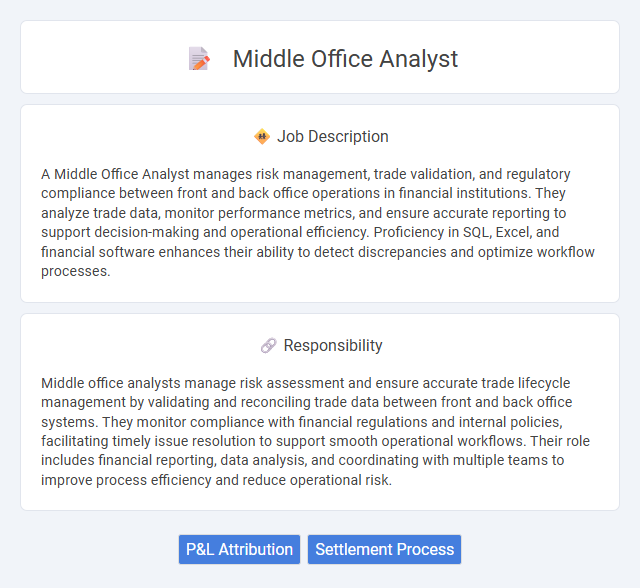 Middle Office Analyst

Job Description

A Middle Office Analyst manages risk management, trade validation, and regulatory compliance between front and back office operations in financial institutions. They analyze trade data, monitor performance metrics, and ensure accurate reporting to support decision-making and operational efficiency. Proficiency in SQL, Excel, and financial software enhances their ability to detect discrepancies and optimize workflow processes.

Responsibility

Middle office analysts manage risk assessment and ensure accurate trade lifecycle management by validating and reconciling trade data between front and back office systems. They monitor compliance with financial regulations and internal policies, facilitating timely issue resolution to support smooth operational workflows. Their role includes financial reporting, data analysis, and coordinating with multiple teams to improve process efficiency and reduce operational risk.

P&L Attribution

Settlement Process