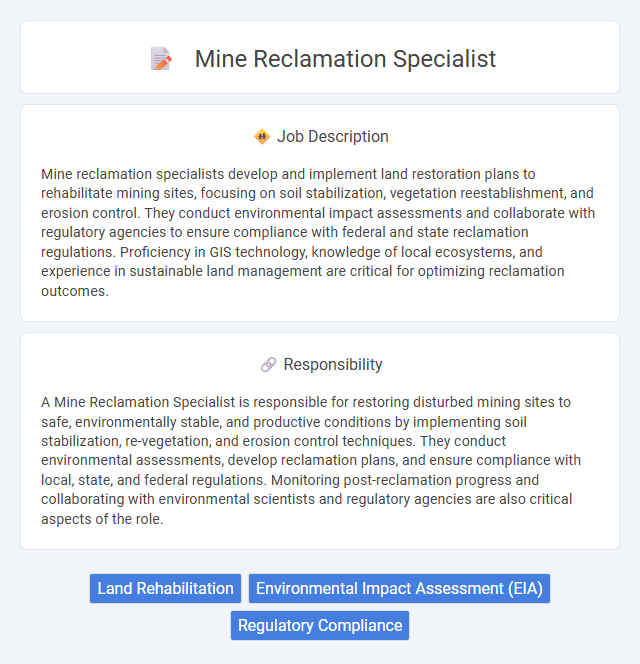 Mine Reclamation Specialist

Job Description

Mine reclamation specialists develop and implement land restoration plans to rehabilitate mining sites, focusing on soil stabilization, vegetation reestablishment, and erosion control. They conduct environmental impact assessments and collaborate with regulatory agencies to ensure compliance with federal and state reclamation regulations. Proficiency in GIS technology, knowledge of local ecosystems, and experience in sustainable land management are critical for optimizing reclamation outcomes.

Responsibility

A Mine Reclamation Specialist is responsible for restoring disturbed mining sites to safe, environmentally stable, and productive conditions by implementing soil stabilization, re-vegetation, and erosion control techniques. They conduct environmental assessments, develop reclamation plans, and ensure compliance with local, state, and federal regulations. Monitoring post-reclamation progress and collaborating with environmental scientists and regulatory agencies are also critical aspects of the role.

Land Rehabilitation

Environmental Impact Assessment (EIA)

Regulatory Compliance