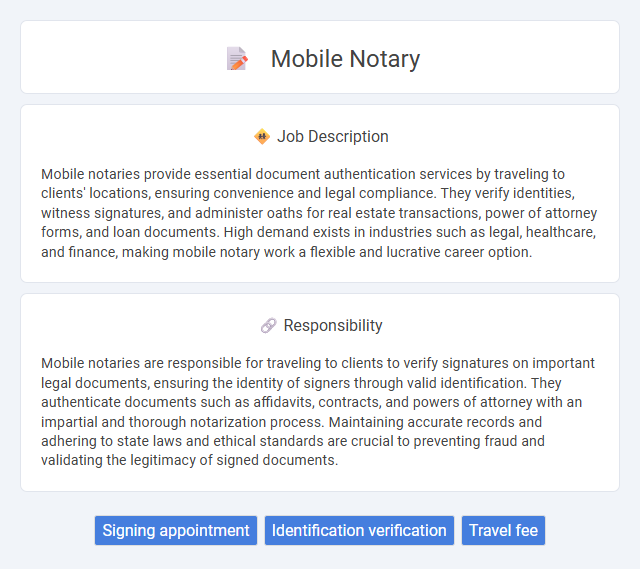 Mobile Notary

Job Description

Mobile notaries provide essential document authentication services by traveling to clients' locations, ensuring convenience and legal compliance. They verify identities, witness signatures, and administer oaths for real estate transactions, power of attorney forms, and loan documents. High demand exists in industries such as legal, healthcare, and finance, making mobile notary work a flexible and lucrative career option.

Responsibility

Mobile notaries are responsible for traveling to clients to verify signatures on important legal documents, ensuring the identity of signers through valid identification. They authenticate documents such as affidavits, contracts, and powers of attorney with an impartial and thorough notarization process. Maintaining accurate records and adhering to state laws and ethical standards are crucial to preventing fraud and validating the legitimacy of signed documents.

Signing appointment
Identification verification
Travel fee