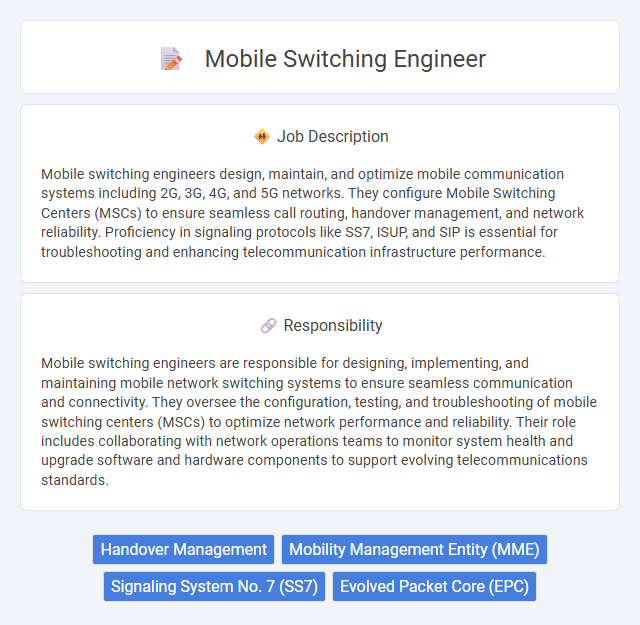 Mobile Switching Engineer

Job Description

Mobile switching engineers design, maintain, and optimize mobile communication systems including 2G, 3G, 4G, and 5G networks. They configure Mobile Switching Centers (MSCs) to ensure seamless call routing, handover management, and network reliability. Proficiency in signaling protocols like SS7, ISUP, and SIP is essential for troubleshooting and enhancing telecommunication infrastructure performance.

Responsibility

Mobile switching engineers are responsible for designing, implementing, and maintaining mobile network switching systems to ensure seamless communication and connectivity. They oversee the configuration, testing, and troubleshooting of mobile switching centers (MSCs) to optimize network performance and reliability. Their role includes collaborating with network operations teams to monitor system health and upgrade software and hardware components to support evolving telecommunications standards.

Handover Management
Mobility Management Entity (MME)
Signaling System No. 7 (SS7)
Evolved Packet Core (EPC)