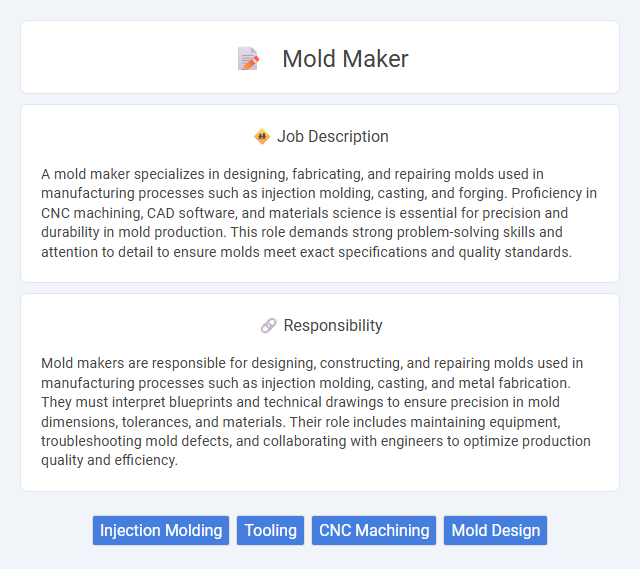 Mold Maker

Job Description

A mold maker specializes in designing, fabricating, and repairing molds used in manufacturing processes such as injection molding, casting, and forging. Proficiency in CNC machining, CAD software, and materials science is essential for precision and durability in mold production. This role demands strong problem-solving skills and attention to detail to ensure molds meet exact specifications and quality standards.

Responsibility

Mold makers are responsible for designing, constructing, and repairing molds used in manufacturing processes such as injection molding, casting, and metal fabrication. They must interpret blueprints and technical drawings to ensure precision in mold dimensions, tolerances, and materials. Their role includes maintaining equipment, troubleshooting mold defects, and collaborating with engineers to optimize production quality and efficiency.

Injection Molding
Tooling
CNC Machining
Mold Design