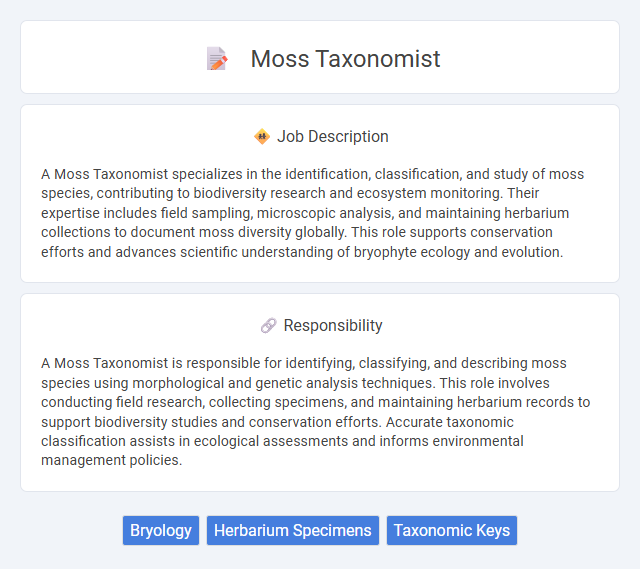 Moss Taxonomist

Job Description

A Moss Taxonomist specializes in the identification, classification, and study of moss species, contributing to biodiversity research and ecosystem monitoring. Their expertise includes field sampling, microscopic analysis, and maintaining herbarium collections to document moss diversity globally. This role supports conservation efforts and advances scientific understanding of bryophyte ecology and evolution.

Responsibility

A Moss Taxonomist is responsible for identifying, classifying, and describing moss species using morphological and genetic analysis techniques. This role involves conducting field research, collecting specimens, and maintaining herbarium records to support biodiversity studies and conservation efforts. Accurate taxonomic classification assists in ecological assessments and informs environmental management policies.

Bryology

Herbarium Specimens

Taxonomic Keys