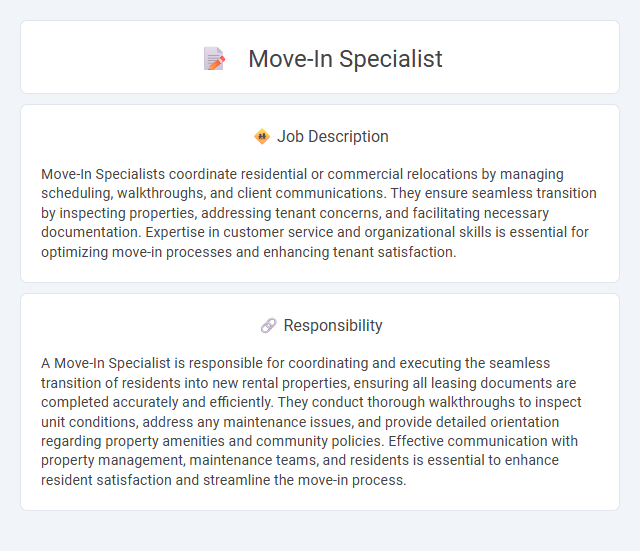 Move-In Specialist

Job Description

Move-In Specialists coordinate residential or commercial relocations by managing scheduling, walkthroughs, and client communications. They ensure seamless transition by inspecting properties, addressing tenant concerns, and facilitating necessary documentation. Expertise in customer service and organizational skills is essential for optimizing move-in processes and enhancing tenant satisfaction.

Responsibility

A Move-In Specialist is responsible for coordinating and executing the seamless transition of residents into new rental properties, ensuring all leasing documents are completed accurately and efficiently. They conduct thorough walkthroughs to inspect unit conditions, address any maintenance issues, and provide detailed orientation regarding property amenities and community policies. Effective communication with property management, maintenance teams, and residents is essential to enhance resident satisfaction and streamline the move-in process.