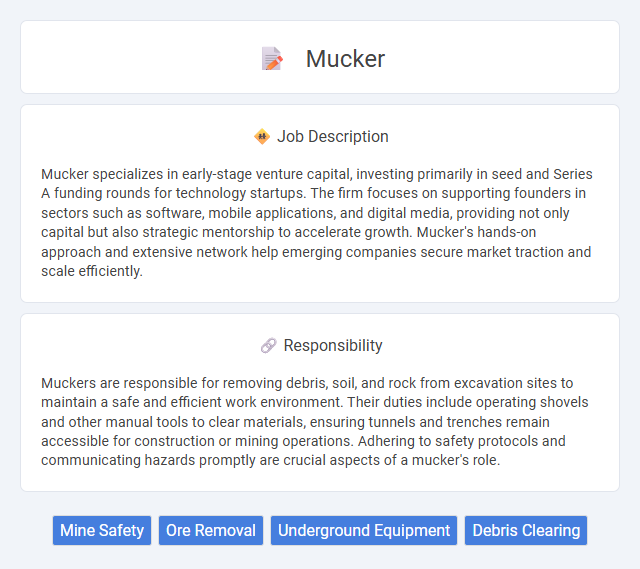 Mucker

Job Description

Mucker specializes in early-stage venture capital, investing primarily in seed and Series A funding rounds for technology startups. The firm focuses on supporting founders in sectors such as software, mobile applications, and digital media, providing not only capital but also strategic mentorship to accelerate growth. Mucker's hands-on approach and extensive network help emerging companies secure market traction and scale efficiently.

Responsibility

Muckers are responsible for removing debris, soil, and rock from excavation sites to maintain a safe and efficient work environment. Their duties include operating shovels and other manual tools to clear materials, ensuring tunnels and trenches remain accessible for construction or mining operations. Adhering to safety protocols and communicating hazards promptly are crucial aspects of a mucker's role.

Mine Safety
Ore Removal
Underground Equipment
Debris Clearing