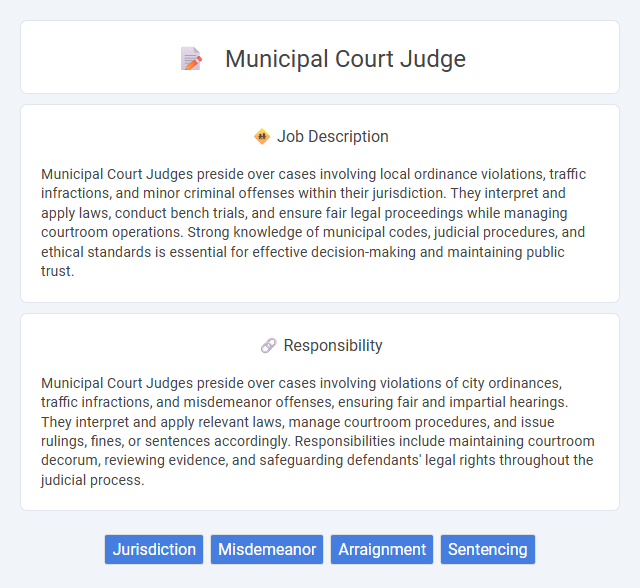 Municipal Court Judge

Job Description

Municipal Court Judges preside over cases involving local ordinance violations, traffic infractions, and minor criminal offenses within their jurisdiction. They interpret and apply laws, conduct bench trials, and ensure fair legal proceedings while managing courtroom operations. Strong knowledge of municipal codes, judicial procedures, and ethical standards is essential for effective decision-making and maintaining public trust.

Responsibility

Municipal Court Judges preside over cases involving violations of city ordinances, traffic infractions, and misdemeanor offenses, ensuring fair and impartial hearings. They interpret and apply relevant laws, manage courtroom procedures, and issue rulings, fines, or sentences accordingly. Responsibilities include maintaining courtroom decorum, reviewing evidence, and safeguarding defendants' legal rights throughout the judicial process.

Jurisdiction Misdemeanor Arraignment Sentencing