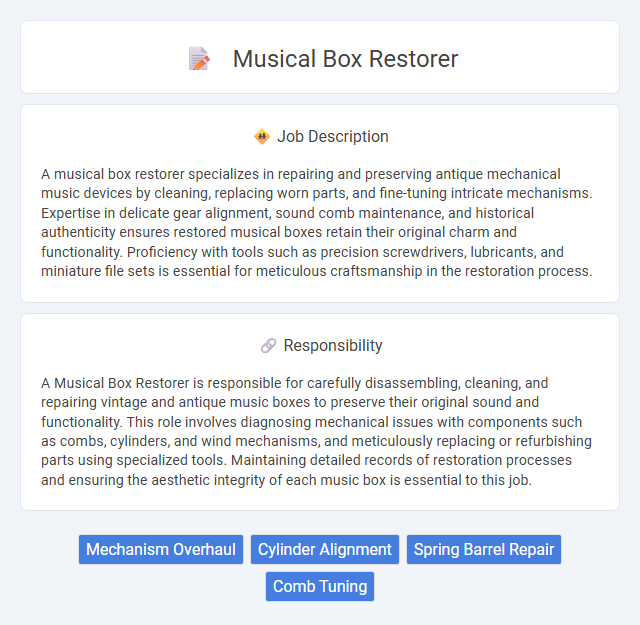 Musical Box Restorer

Job Description

A musical box restorer specializes in repairing and preserving antique mechanical music devices by cleaning, replacing worn parts, and fine-tuning intricate mechanisms. Expertise in delicate gear alignment, sound comb maintenance, and historical authenticity ensures restored musical boxes retain their original charm and functionality. Proficiency with tools such as precision screwdrivers, lubricants, and miniature file sets is essential for meticulous craftsmanship in the restoration process.

Responsibility

A Musical Box Restorer is responsible for carefully disassembling, cleaning, and repairing vintage and antique music boxes to preserve their original sound and functionality. This role involves diagnosing mechanical issues with components such as combs, cylinders, and wind mechanisms, and meticulously replacing or refurbishing parts using specialized tools. Maintaining detailed records of restoration processes and ensuring the aesthetic integrity of each music box is essential to this job.

Mechanism Overhaul
Cylinder Alignment
Spring Barrel Repair
Comb Tuning