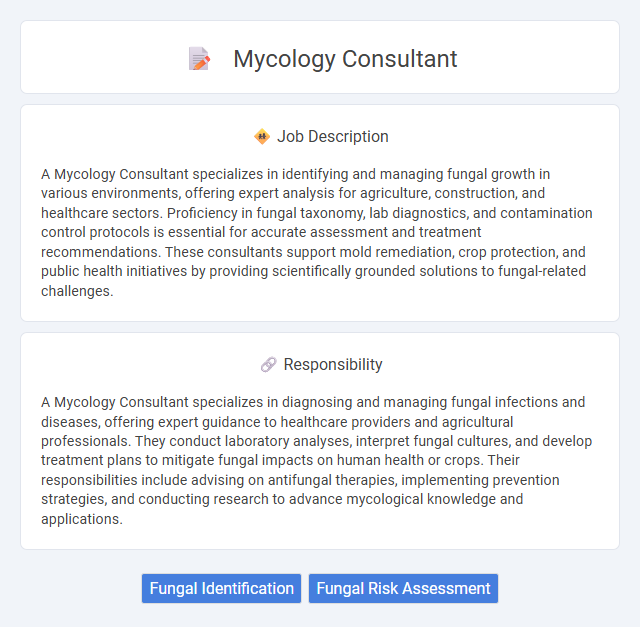 Mycology Consultant

Job Description

A Mycology Consultant specializes in identifying and managing fungal growth in various environments, offering expert analysis for agriculture, construction, and healthcare sectors. Proficiency in fungal taxonomy, lab diagnostics, and contamination control protocols is essential for accurate assessment and treatment recommendations. These consultants support mold remediation, crop protection, and public health initiatives by providing scientifically grounded solutions to fungal-related challenges.

Responsibility

A Mycology Consultant specializes in diagnosing and managing fungal infections and diseases, offering expert guidance to healthcare providers and agricultural professionals. They conduct laboratory analyses, interpret fungal cultures, and develop treatment plans to mitigate fungal impacts on human health or crops. Their responsibilities include advising on antifungal therapies, implementing prevention strategies, and conducting research to advance mycological knowledge and applications.

Fungal Identification

Fungal Risk Assessment