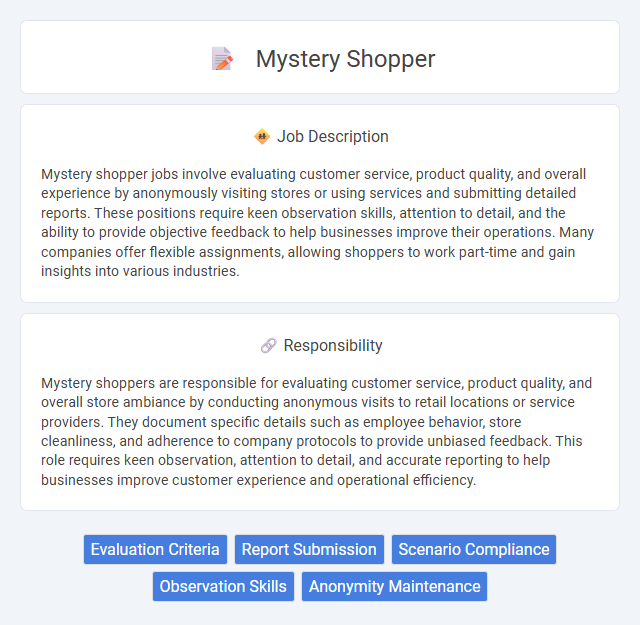 Mystery Shopper

Job Description

Mystery shopper jobs involve evaluating customer service, product quality, and overall experience by anonymously visiting stores or using services and submitting detailed reports. These positions require keen observation skills, attention to detail, and the ability to provide objective feedback to help businesses improve their operations. Many companies offer flexible assignments, allowing shoppers to work part-time and gain insights into various industries.

Responsibility

Mystery shoppers are responsible for evaluating customer service, product quality, and overall store ambiance by conducting anonymous visits to retail locations or service providers. They document specific details such as employee behavior, store cleanliness, and adherence to company protocols to provide unbiased feedback. This role requires keen observation, attention to detail, and accurate reporting to help businesses improve customer experience and operational efficiency.

Evaluation Criteria
Report Submission
Scenario Compliance
Observation Skills
Anonymity Maintenance