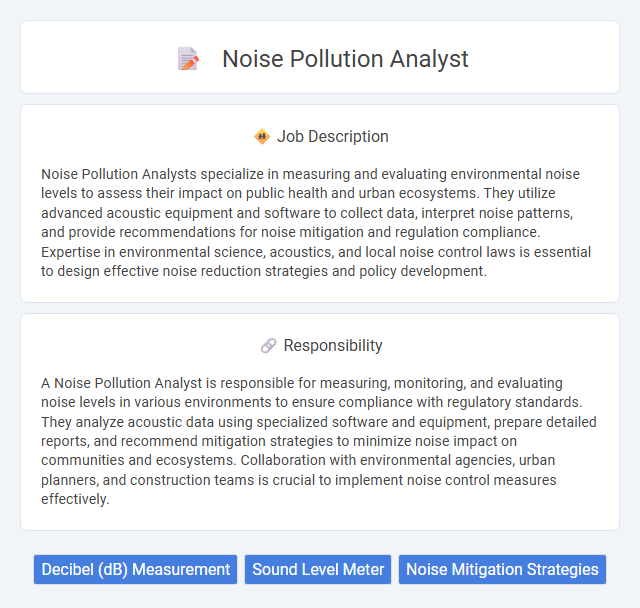 Noise Pollution Analyst

Job Description

Noise Pollution Analysts specialize in measuring and evaluating environmental noise levels to assess their impact on public health and urban ecosystems. They utilize advanced acoustic equipment and software to collect data, interpret noise patterns, and provide recommendations for noise mitigation and regulation compliance. Expertise in environmental science, acoustics, and local noise control laws is essential to design effective noise reduction strategies and policy development.

Responsibility

A Noise Pollution Analyst is responsible for measuring, monitoring, and evaluating noise levels in various environments to ensure compliance with regulatory standards. They analyze acoustic data using specialized software and equipment, prepare detailed reports, and recommend mitigation strategies to minimize noise impact on communities and ecosystems. Collaboration with environmental agencies, urban planners, and construction teams is crucial to implement noise control measures effectively.

Decibel (dB) Measurement

Sound Level Meter

Noise Mitigation Strategies