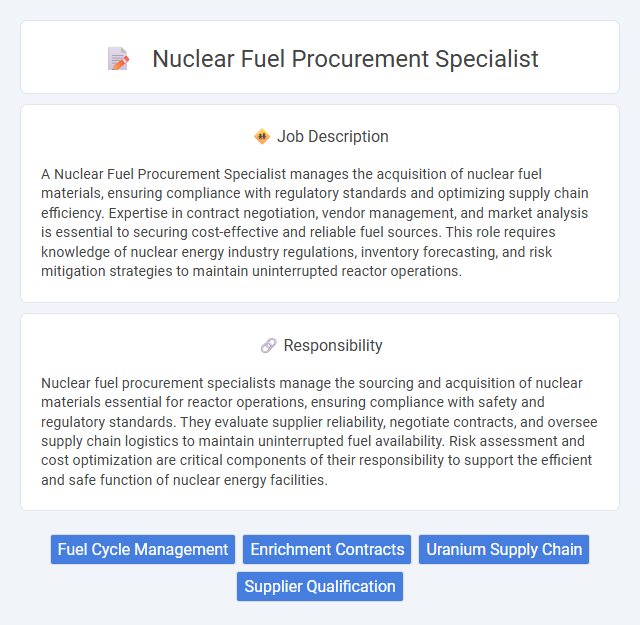 Nuclear Fuel Procurement Specialist

Job Description

A Nuclear Fuel Procurement Specialist manages the acquisition of nuclear fuel materials, ensuring compliance with regulatory standards and optimizing supply chain efficiency. Expertise in contract negotiation, vendor management, and market analysis is essential to securing cost-effective and reliable fuel sources. This role requires knowledge of nuclear energy industry regulations, inventory forecasting, and risk mitigation strategies to maintain uninterrupted reactor operations.

Responsibility

Nuclear fuel procurement specialists manage the sourcing and acquisition of nuclear materials essential for reactor operations, ensuring compliance with safety and regulatory standards. They evaluate supplier reliability, negotiate contracts, and oversee supply chain logistics to maintain uninterrupted fuel availability. Risk assessment and cost optimization are critical components of their responsibility to support the efficient and safe function of nuclear energy facilities.

Fuel Cycle Management
Enrichment Contracts
Uranium Supply Chain
Supplier Qualification