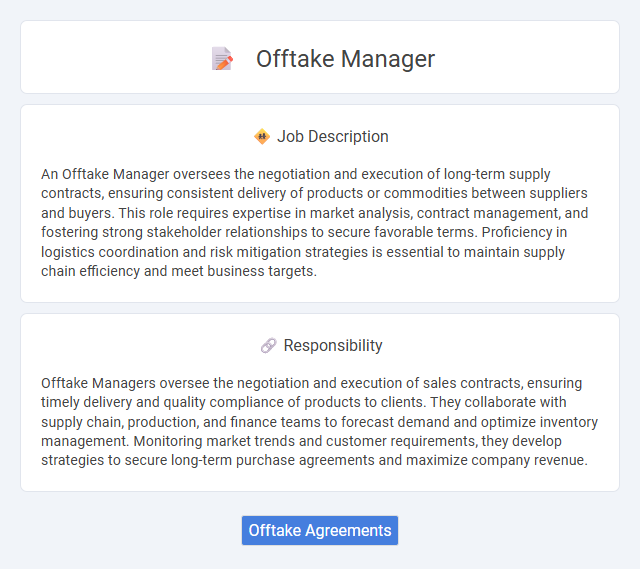 Offtake Manager

Job Description

An Offtake Manager oversees the negotiation and execution of long-term supply contracts, ensuring consistent delivery of products or commodities between suppliers and buyers. This role requires expertise in market analysis, contract management, and fostering strong stakeholder relationships to secure favorable terms. Proficiency in logistics coordination and risk mitigation strategies is essential to maintain supply chain efficiency and meet business targets.

Responsibility

Offtake Managers oversee the negotiation and execution of sales contracts, ensuring timely delivery and quality compliance of products to clients. They collaborate with supply chain, production, and finance teams to forecast demand and optimize inventory management. Monitoring market trends and customer requirements, they develop strategies to secure long-term purchase agreements and maximize company revenue.

Offtake Agreements