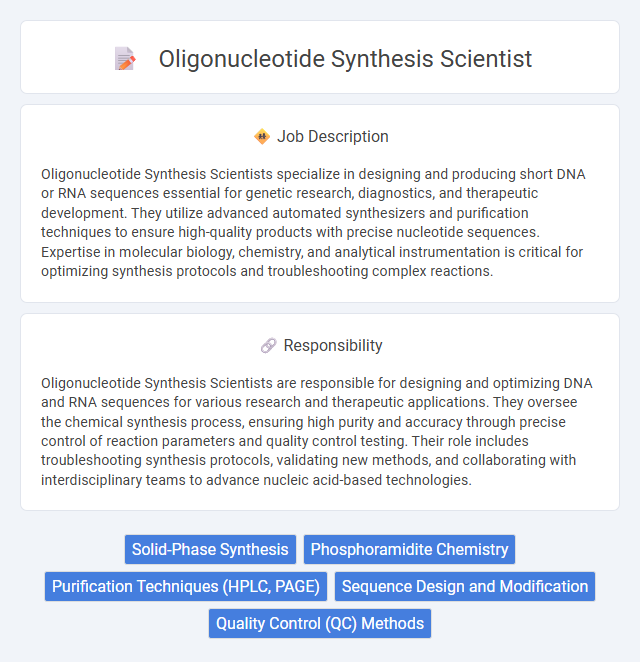 Oligonucleotide Synthesis Scientist

Job Description

Oligonucleotide Synthesis Scientists specialize in designing and producing short DNA or RNA sequences essential for genetic research, diagnostics, and therapeutic development. They utilize advanced automated synthesizers and purification techniques to ensure high-quality products with precise nucleotide sequences. Expertise in molecular biology, chemistry, and analytical instrumentation is critical for optimizing synthesis protocols and troubleshooting complex reactions.

Responsibility

Oligonucleotide Synthesis Scientists are responsible for designing and optimizing DNA and RNA sequences for various research and therapeutic applications. They oversee the chemical synthesis process, ensuring high purity and accuracy through precise control of reaction parameters and quality control testing. Their role includes troubleshooting synthesis protocols, validating new methods, and collaborating with interdisciplinary teams to advance nucleic acid-based technologies.

Solid-Phase Synthesis
Phosphoramidite Chemistry
Purification Techniques (HPLC, PAGE)
Sequence Design and Modification
Quality Control (QC) Methods