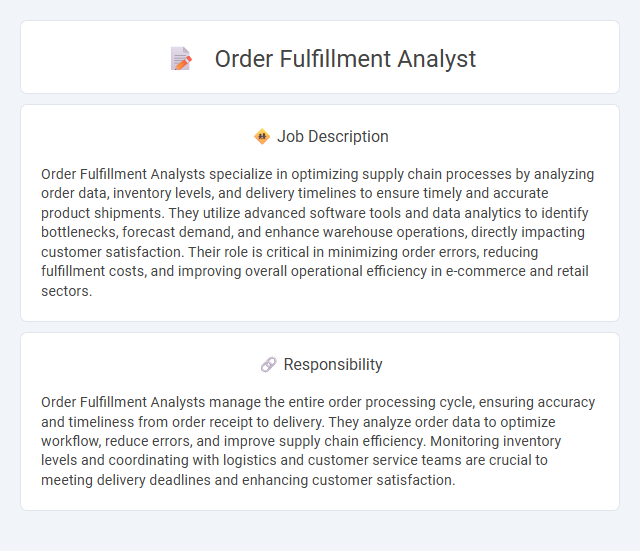 Order Fulfillment Analyst

Job Description

Order Fulfillment Analysts specialize in optimizing supply chain processes by analyzing order data, inventory levels, and delivery timelines to ensure timely and accurate product shipments. They utilize advanced software tools and data analytics to identify bottlenecks, forecast demand, and enhance warehouse operations, directly impacting customer satisfaction. Their role is critical in minimizing order errors, reducing fulfillment costs, and improving overall operational efficiency in e-commerce and retail sectors.

Responsibility

Order Fulfillment Analysts manage the entire order processing cycle, ensuring accuracy and timeliness from order receipt to delivery. They analyze order data to optimize workflow, reduce errors, and improve supply chain efficiency. Monitoring inventory levels and coordinating with logistics and customer service teams are crucial to meeting delivery deadlines and enhancing customer satisfaction.