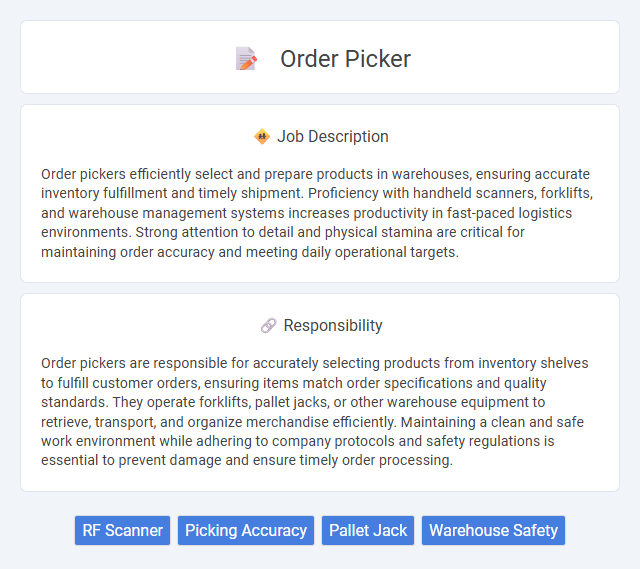 Order Picker

Job Description

Order pickers efficiently select and prepare products in warehouses, ensuring accurate inventory fulfillment and timely shipment. Proficiency with handheld scanners, forklifts, and warehouse management systems increases productivity in fast-paced logistics environments. Strong attention to detail and physical stamina are critical for maintaining order accuracy and meeting daily operational targets.

Responsibility

Order pickers are responsible for accurately selecting products from inventory shelves to fulfill customer orders, ensuring items match order specifications and quality standards. They operate forklifts, pallet jacks, or other warehouse equipment to retrieve, transport, and organize merchandise efficiently. Maintaining a clean and safe work environment while adhering to company protocols and safety regulations is essential to prevent damage and ensure timely order processing.

RF Scanner
Picking Accuracy
Pallet Jack
Warehouse Safety