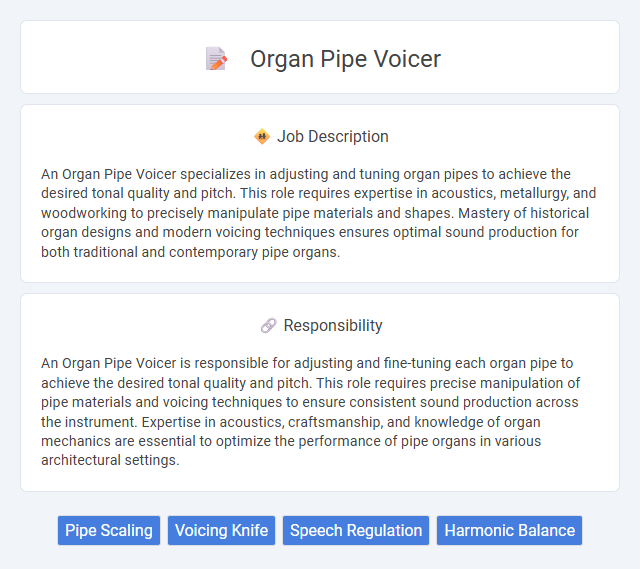 Organ Pipe Voicer

Job Description

An Organ Pipe Voicer specializes in adjusting and tuning organ pipes to achieve the desired tonal quality and pitch. This role requires expertise in acoustics, metallurgy, and woodworking to precisely manipulate pipe materials and shapes. Mastery of historical organ designs and modern voicing techniques ensures optimal sound production for both traditional and contemporary pipe organs.

Responsibility

An Organ Pipe Voicer is responsible for adjusting and fine-tuning each organ pipe to achieve the desired tonal quality and pitch. This role requires precise manipulation of pipe materials and voicing techniques to ensure consistent sound production across the instrument. Expertise in acoustics, craftsmanship, and knowledge of organ mechanics are essential to optimize the performance of pipe organs in various architectural settings.

Pipe Scaling
Voicing Knife
Speech Regulation
Harmonic Balance