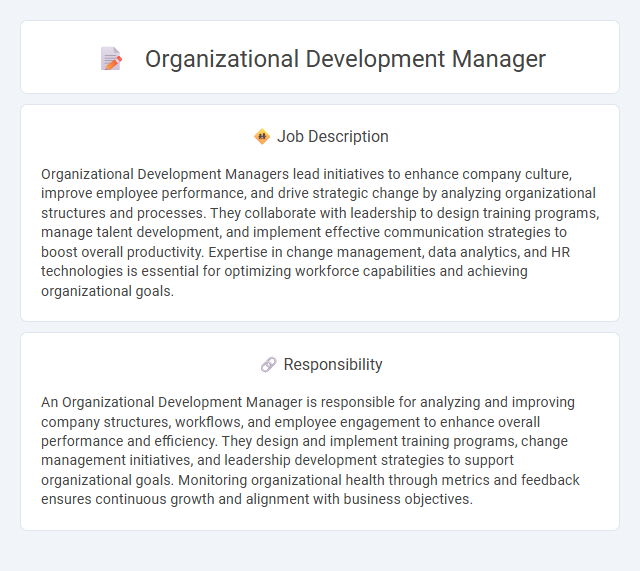 Organizational Development Manager

Job Description

Organizational Development Managers lead initiatives to enhance company culture, improve employee performance, and drive strategic change by analyzing organizational structures and processes. They collaborate with leadership to design training programs, manage talent development, and implement effective communication strategies to boost overall productivity. Expertise in change management, data analytics, and HR technologies is essential for optimizing workforce capabilities and achieving organizational goals.

Responsibility

An Organizational Development Manager is responsible for analyzing and improving company structures, workflows, and employee engagement to enhance overall performance and efficiency. They design and implement training programs, change management initiatives, and leadership development strategies to support organizational goals. Monitoring organizational health through metrics and feedback ensures continuous growth and alignment with business objectives.