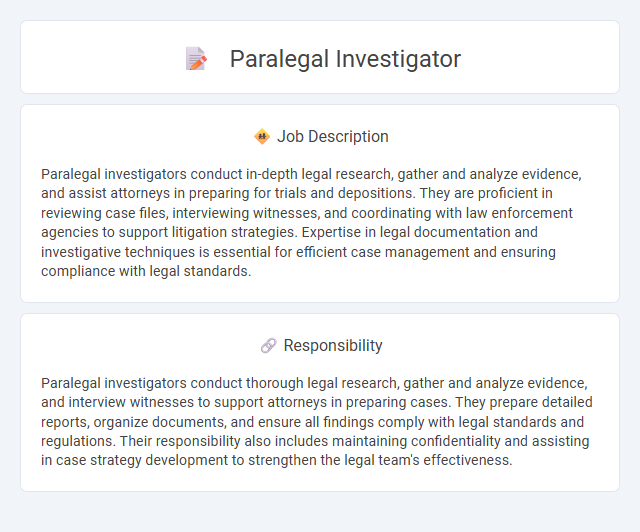 Paralegal Investigator

Job Description

Paralegal investigators conduct in-depth legal research, gather and analyze evidence, and assist attorneys in preparing for trials and depositions. They are proficient in reviewing case files, interviewing witnesses, and coordinating with law enforcement agencies to support litigation strategies. Expertise in legal documentation and investigative techniques is essential for efficient case management and ensuring compliance with legal standards.

Responsibility

Paralegal investigators conduct thorough legal research, gather and analyze evidence, and interview witnesses to support attorneys in preparing cases. They prepare detailed reports, organize documents, and ensure all findings comply with legal standards and regulations. Their responsibility also includes maintaining confidentiality and assisting in case strategy development to strengthen the legal team's effectiveness.