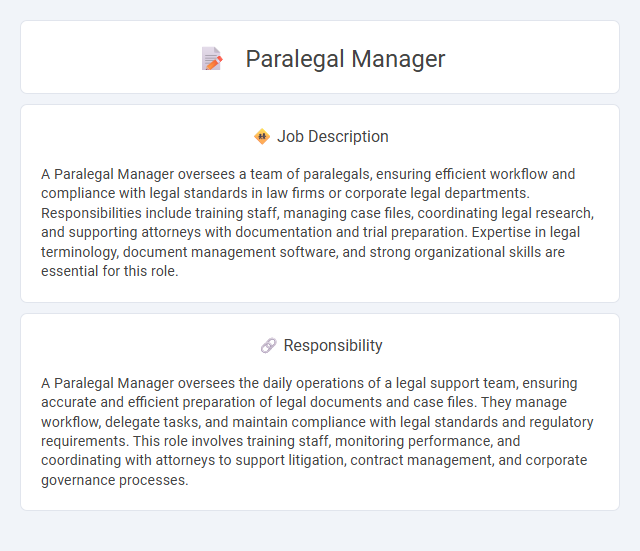 Paralegal Manager

Job Description

A Paralegal Manager oversees a team of paralegals, ensuring efficient workflow and compliance with legal standards in law firms or corporate legal departments. Responsibilities include training staff, managing case files, coordinating legal research, and supporting attorneys with documentation and trial preparation. Expertise in legal terminology, document management software, and strong organizational skills are essential for this role.

Responsibility

A Paralegal Manager oversees the daily operations of a legal support team, ensuring accurate and efficient preparation of legal documents and case files. They manage workflow, delegate tasks, and maintain compliance with legal standards and regulatory requirements. This role involves training staff, monitoring performance, and coordinating with attorneys to support litigation, contract management, and corporate governance processes.