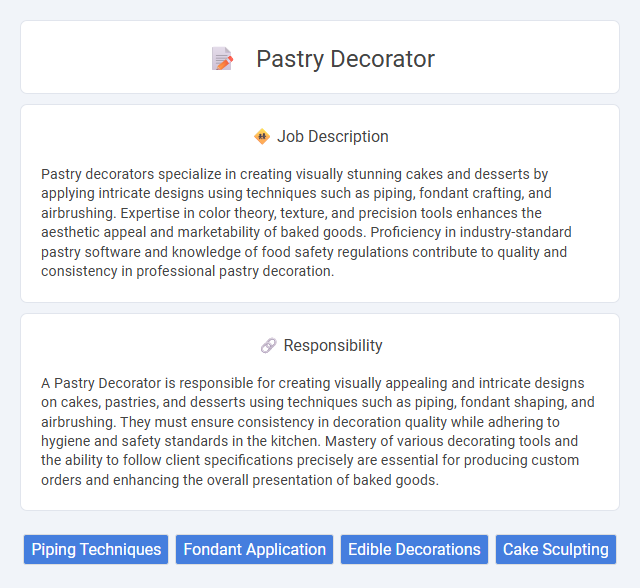 Pastry Decorator

Job Description

Pastry decorators specialize in creating visually stunning cakes and desserts by applying intricate designs using techniques such as piping, fondant crafting, and airbrushing. Expertise in color theory, texture, and precision tools enhances the aesthetic appeal and marketability of baked goods. Proficiency in industry-standard pastry software and knowledge of food safety regulations contribute to quality and consistency in professional pastry decoration.

Responsibility

A Pastry Decorator is responsible for creating visually appealing and intricate designs on cakes, pastries, and desserts using techniques such as piping, fondant shaping, and airbrushing. They must ensure consistency in decoration quality while adhering to hygiene and safety standards in the kitchen. Mastery of various decorating tools and the ability to follow client specifications precisely are essential for producing custom orders and enhancing the overall presentation of baked goods.

Piping Techniques
Fondant Application
Edible Decorations
Cake Sculpting