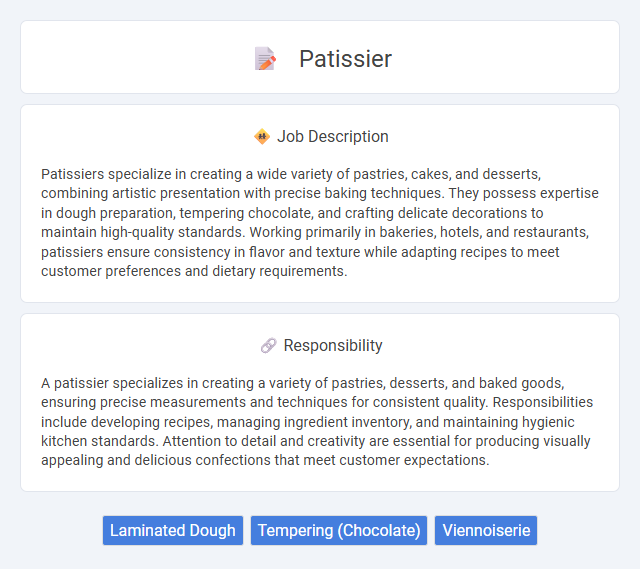 Patissier

Job Description

Patissiers specialize in creating a wide variety of pastries, cakes, and desserts, combining artistic presentation with precise baking techniques. They possess expertise in dough preparation, tempering chocolate, and crafting delicate decorations to maintain high-quality standards. Working primarily in bakeries, hotels, and restaurants, patissiers ensure consistency in flavor and texture while adapting recipes to meet customer preferences and dietary requirements.

Responsibility

A patissier specializes in creating a variety of pastries, desserts, and baked goods, ensuring precise measurements and techniques for consistent quality. Responsibilities include developing recipes, managing ingredient inventory, and maintaining hygienic kitchen standards. Attention to detail and creativity are essential for producing visually appealing and delicious confections that meet customer expectations.

Laminated Dough
Tempering (Chocolate)
Viennoiserie