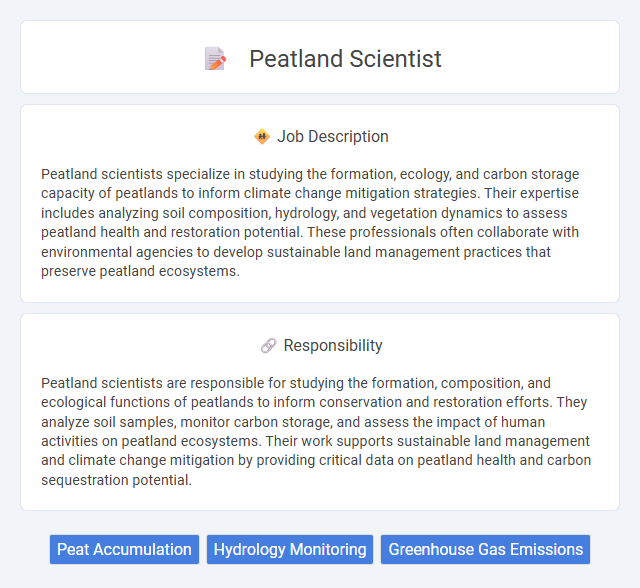 Peatland Scientist

Job Description

Peatland scientists specialize in studying the formation, ecology, and carbon storage capacity of peatlands to inform climate change mitigation strategies. Their expertise includes analyzing soil composition, hydrology, and vegetation dynamics to assess peatland health and restoration potential. These professionals often collaborate with environmental agencies to develop sustainable land management practices that preserve peatland ecosystems.

Responsibility

Peatland scientists are responsible for studying the formation, composition, and ecological functions of peatlands to inform conservation and restoration efforts. They analyze soil samples, monitor carbon storage, and assess the impact of human activities on peatland ecosystems. Their work supports sustainable land management and climate change mitigation by providing critical data on peatland health and carbon sequestration potential.

Peat Accumulation
Hydrology Monitoring
Greenhouse Gas Emissions