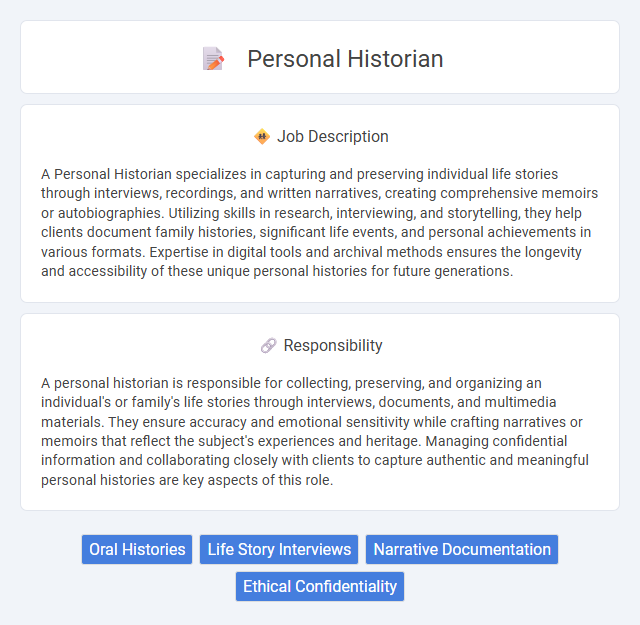 Personal Historian

Job Description

A Personal Historian specializes in capturing and preserving individual life stories through interviews, recordings, and written narratives, creating comprehensive memoirs or autobiographies. Utilizing skills in research, interviewing, and storytelling, they help clients document family histories, significant life events, and personal achievements in various formats. Expertise in digital tools and archival methods ensures the longevity and accessibility of these unique personal histories for future generations.

Responsibility

A personal historian is responsible for collecting, preserving, and organizing an individual's or family's life stories through interviews, documents, and multimedia materials. They ensure accuracy and emotional sensitivity while crafting narratives or memoirs that reflect the subject's experiences and heritage. Managing confidential information and collaborating closely with clients to capture authentic and meaningful personal histories are key aspects of this role.

Oral Histories
Life Story Interviews
Narrative Documentation
Ethical Confidentiality