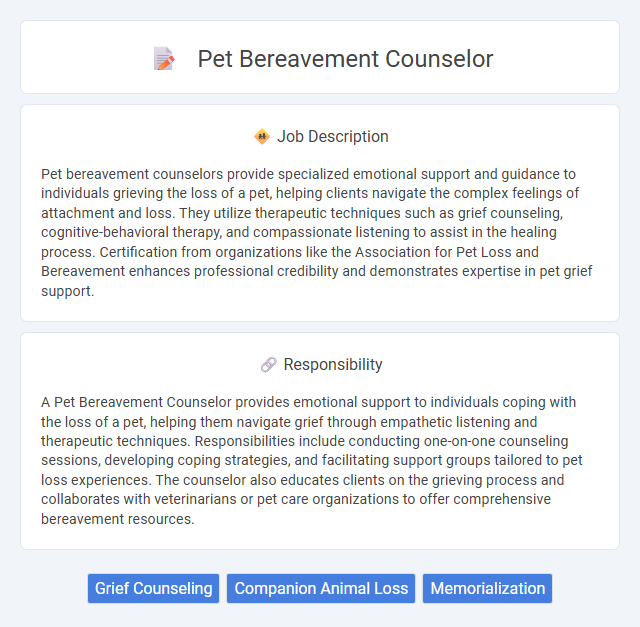 Pet Bereavement Counselor

Job Description

Pet bereavement counselors provide specialized emotional support and guidance to individuals grieving the loss of a pet, helping clients navigate the complex feelings of attachment and loss. They utilize therapeutic techniques such as grief counseling, cognitive-behavioral therapy, and compassionate listening to assist in the healing process. Certification from organizations like the Association for Pet Loss and Bereavement enhances professional credibility and demonstrates expertise in pet grief support.

Responsibility

A Pet Bereavement Counselor provides emotional support to individuals coping with the loss of a pet, helping them navigate grief through empathetic listening and therapeutic techniques. Responsibilities include conducting one-on-one counseling sessions, developing coping strategies, and facilitating support groups tailored to pet loss experiences. The counselor also educates clients on the grieving process and collaborates with veterinarians or pet care organizations to offer comprehensive bereavement resources.

Grief Counseling
Companion Animal Loss
Memorialization