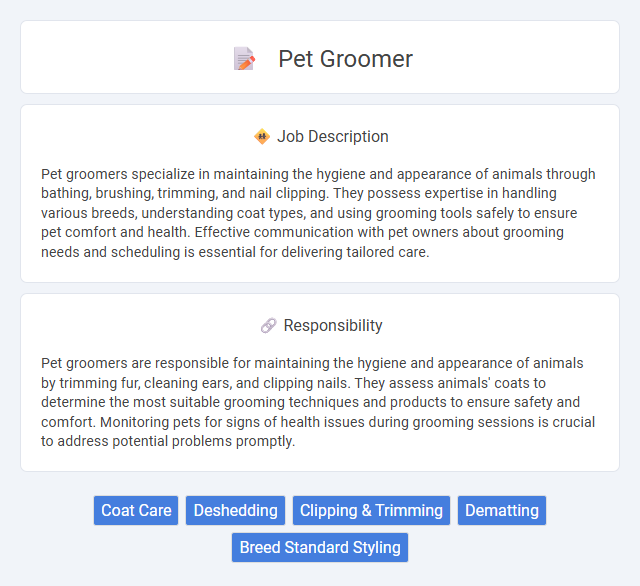 Pet Groomer

Job Description

Pet groomers specialize in maintaining the hygiene and appearance of animals through bathing, brushing, trimming, and nail clipping. They possess expertise in handling various breeds, understanding coat types, and using grooming tools safely to ensure pet comfort and health. Effective communication with pet owners about grooming needs and scheduling is essential for delivering tailored care.

Responsibility

Pet groomers are responsible for maintaining the hygiene and appearance of animals by trimming fur, cleaning ears, and clipping nails. They assess animals' coats to determine the most suitable grooming techniques and products to ensure safety and comfort. Monitoring pets for signs of health issues during grooming sessions is crucial to address potential problems promptly.

Coat Care
Deshedding
Clipping & Trimming
Dematting
Breed Standard Styling