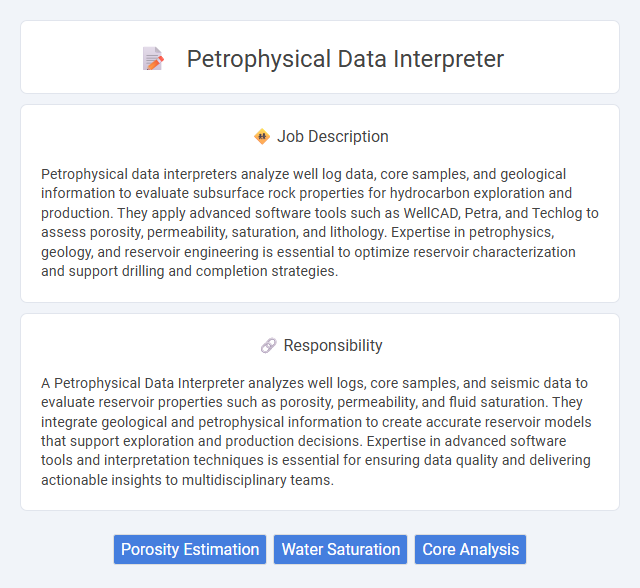 Petrophysical Data Interpreter

Job Description

Petrophysical data interpreters analyze well log data, core samples, and geological information to evaluate subsurface rock properties for hydrocarbon exploration and production. They apply advanced software tools such as WellCAD, Petra, and Techlog to assess porosity, permeability, saturation, and lithology. Expertise in petrophysics, geology, and reservoir engineering is essential to optimize reservoir characterization and support drilling and completion strategies.

Responsibility

A Petrophysical Data Interpreter analyzes well logs, core samples, and seismic data to evaluate reservoir properties such as porosity, permeability, and fluid saturation. They integrate geological and petrophysical information to create accurate reservoir models that support exploration and production decisions. Expertise in advanced software tools and interpretation techniques is essential for ensuring data quality and delivering actionable insights to multidisciplinary teams.

Porosity Estimation Water Saturation Core Analysis