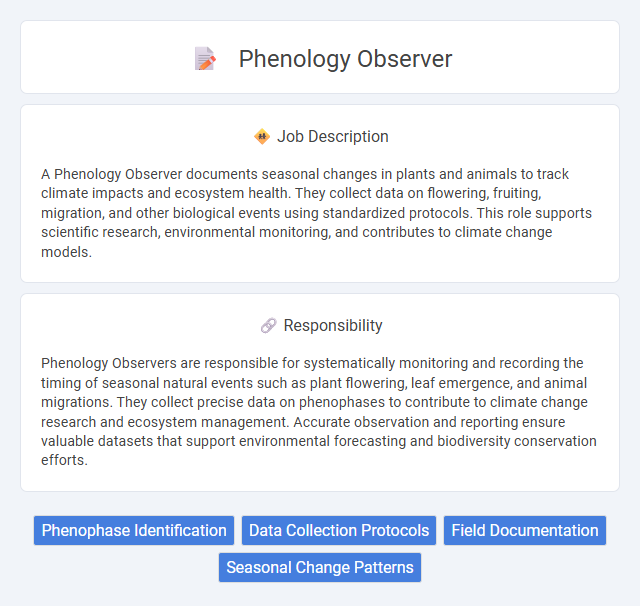 Phenology Observer

Job Description

A Phenology Observer documents seasonal changes in plants and animals to track climate impacts and ecosystem health. They collect data on flowering, fruiting, migration, and other biological events using standardized protocols. This role supports scientific research, environmental monitoring, and contributes to climate change models.

Responsibility

Phenology Observers are responsible for systematically monitoring and recording the timing of seasonal natural events such as plant flowering, leaf emergence, and animal migrations. They collect precise data on phenophases to contribute to climate change research and ecosystem management. Accurate observation and reporting ensure valuable datasets that support environmental forecasting and biodiversity conservation efforts.

Phenophase Identification
Data Collection Protocols
Field Documentation
Seasonal Change Patterns