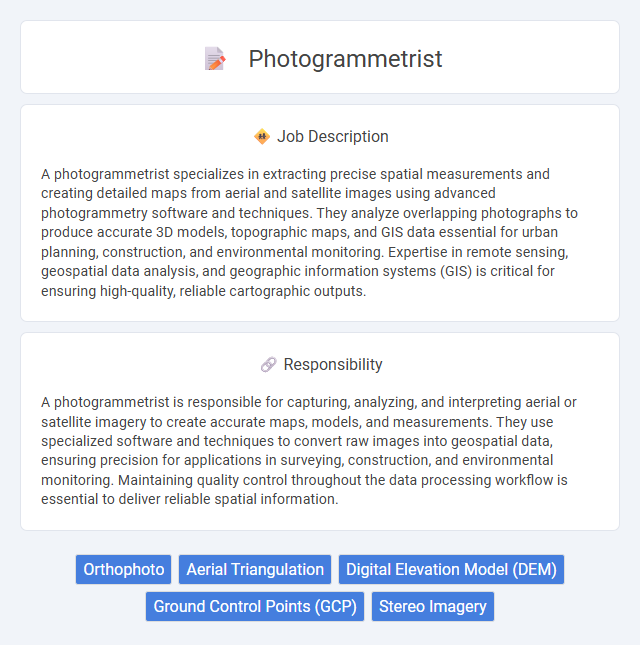 Photogrammetrist

Job Description

A photogrammetrist specializes in extracting precise spatial measurements and creating detailed maps from aerial and satellite images using advanced photogrammetry software and techniques. They analyze overlapping photographs to produce accurate 3D models, topographic maps, and GIS data essential for urban planning, construction, and environmental monitoring. Expertise in remote sensing, geospatial data analysis, and geographic information systems (GIS) is critical for ensuring high-quality, reliable cartographic outputs.

Responsibility

A photogrammetrist is responsible for capturing, analyzing, and interpreting aerial or satellite imagery to create accurate maps, models, and measurements. They use specialized software and techniques to convert raw images into geospatial data, ensuring precision for applications in surveying, construction, and environmental monitoring. Maintaining quality control throughout the data processing workflow is essential to deliver reliable spatial information.

Orthophoto
Aerial Triangulation
Digital Elevation Model (DEM)
Ground Control Points (GCP)
Stereo Imagery