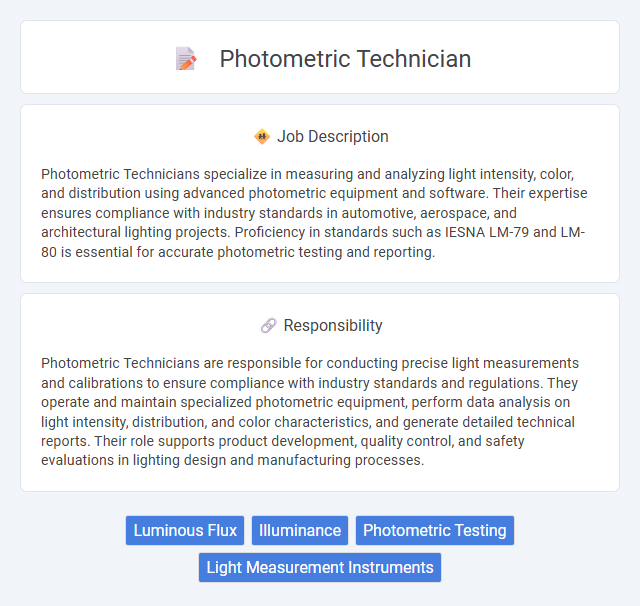 Photometric Technician

Job Description

Photometric Technicians specialize in measuring and analyzing light intensity, color, and distribution using advanced photometric equipment and software. Their expertise ensures compliance with industry standards in automotive, aerospace, and architectural lighting projects. Proficiency in standards such as IESNA LM-79 and LM-80 is essential for accurate photometric testing and reporting.

Responsibility

Photometric Technicians are responsible for conducting precise light measurements and calibrations to ensure compliance with industry standards and regulations. They operate and maintain specialized photometric equipment, perform data analysis on light intensity, distribution, and color characteristics, and generate detailed technical reports. Their role supports product development, quality control, and safety evaluations in lighting design and manufacturing processes.

Luminous Flux
Illuminance
Photometric Testing
Light Measurement Instruments