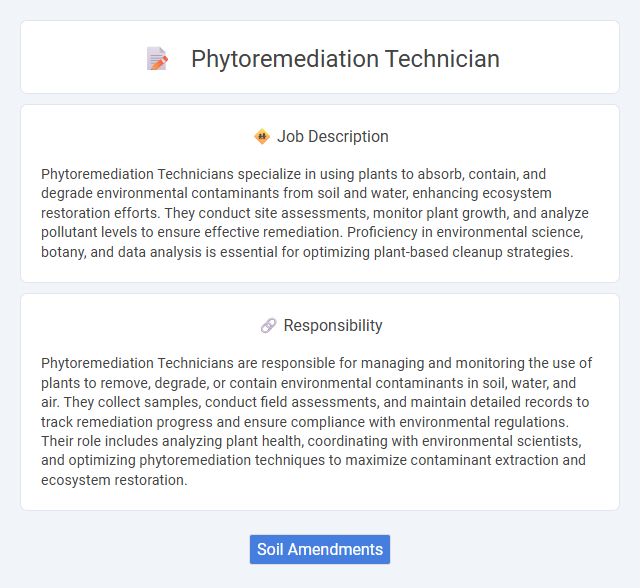 Phytoremediation Technician

Job Description

Phytoremediation Technicians specialize in using plants to absorb, contain, and degrade environmental contaminants from soil and water, enhancing ecosystem restoration efforts. They conduct site assessments, monitor plant growth, and analyze pollutant levels to ensure effective remediation. Proficiency in environmental science, botany, and data analysis is essential for optimizing plant-based cleanup strategies.

Responsibility

Phytoremediation Technicians are responsible for managing and monitoring the use of plants to remove, degrade, or contain environmental contaminants in soil, water, and air. They collect samples, conduct field assessments, and maintain detailed records to track remediation progress and ensure compliance with environmental regulations. Their role includes analyzing plant health, coordinating with environmental scientists, and optimizing phytoremediation techniques to maximize contaminant extraction and ecosystem restoration.

Soil Amendments