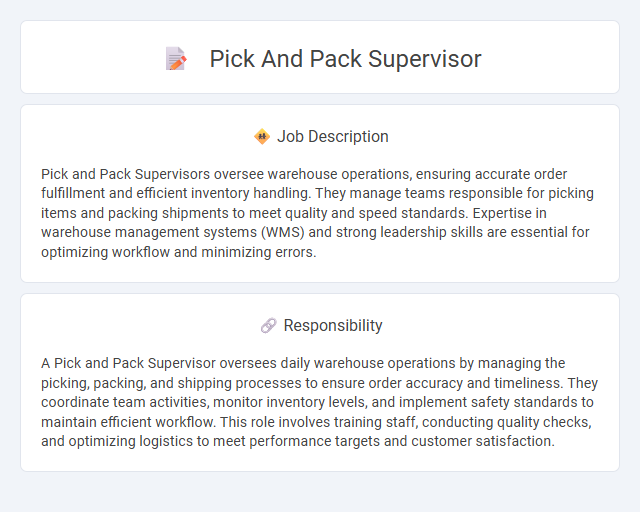 Pick And Pack Supervisor

Job Description

Pick and Pack Supervisors oversee warehouse operations, ensuring accurate order fulfillment and efficient inventory handling. They manage teams responsible for picking items and packing shipments to meet quality and speed standards. Expertise in warehouse management systems (WMS) and strong leadership skills are essential for optimizing workflow and minimizing errors.

Responsibility

A Pick and Pack Supervisor oversees daily warehouse operations by managing the picking, packing, and shipping processes to ensure order accuracy and timeliness. They coordinate team activities, monitor inventory levels, and implement safety standards to maintain efficient workflow. This role involves training staff, conducting quality checks, and optimizing logistics to meet performance targets and customer satisfaction.