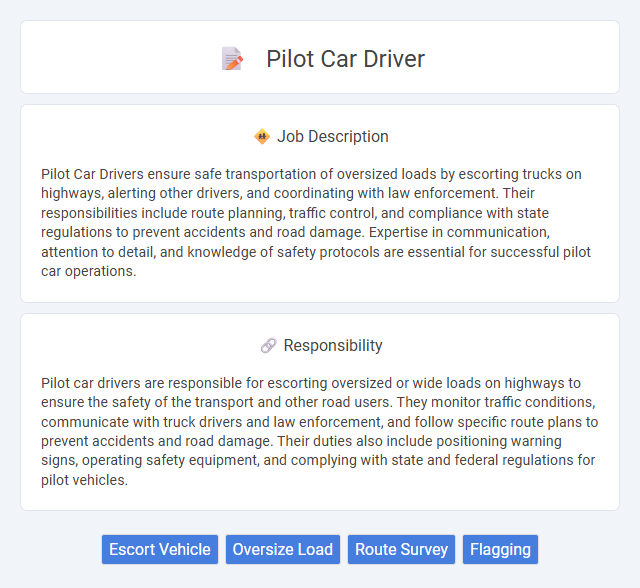 Pilot Car Driver

Job Description

Pilot Car Drivers ensure safe transportation of oversized loads by escorting trucks on highways, alerting other drivers, and coordinating with law enforcement. Their responsibilities include route planning, traffic control, and compliance with state regulations to prevent accidents and road damage. Expertise in communication, attention to detail, and knowledge of safety protocols are essential for successful pilot car operations.

Responsibility

Pilot car drivers are responsible for escorting oversized or wide loads on highways to ensure the safety of the transport and other road users. They monitor traffic conditions, communicate with truck drivers and law enforcement, and follow specific route plans to prevent accidents and road damage. Their duties also include positioning warning signs, operating safety equipment, and complying with state and federal regulations for pilot vehicles.

Escort Vehicle
Oversize Load
Route Survey
Flagging