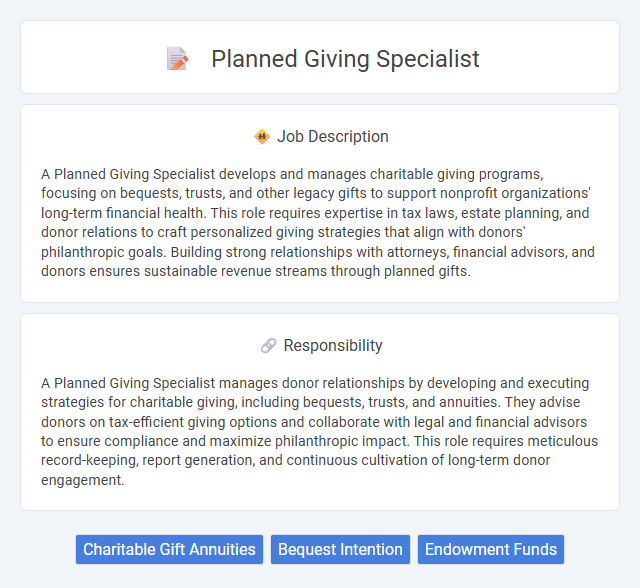 Planned Giving Specialist

Job Description

A Planned Giving Specialist develops and manages charitable giving programs, focusing on bequests, trusts, and other legacy gifts to support nonprofit organizations' long-term financial health. This role requires expertise in tax laws, estate planning, and donor relations to craft personalized giving strategies that align with donors' philanthropic goals. Building strong relationships with attorneys, financial advisors, and donors ensures sustainable revenue streams through planned gifts.

Responsibility

A Planned Giving Specialist manages donor relationships by developing and executing strategies for charitable giving, including bequests, trusts, and annuities. They advise donors on tax-efficient giving options and collaborate with legal and financial advisors to ensure compliance and maximize philanthropic impact. This role requires meticulous record-keeping, report generation, and continuous cultivation of long-term donor engagement.

Charitable Gift Annuities
Bequest Intention
Endowment Funds