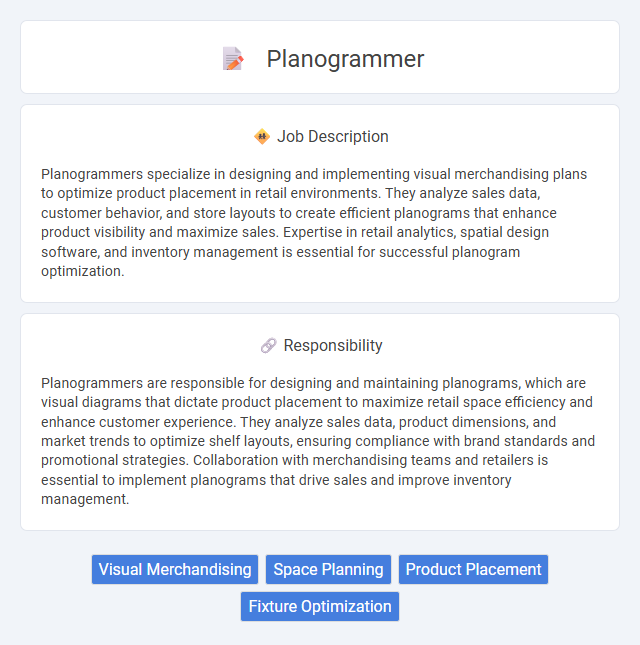 Planogrammer

Job Description

Planogrammers specialize in designing and implementing visual merchandising plans to optimize product placement in retail environments. They analyze sales data, customer behavior, and store layouts to create efficient planograms that enhance product visibility and maximize sales. Expertise in retail analytics, spatial design software, and inventory management is essential for successful planogram optimization.

Responsibility

Planogrammers are responsible for designing and maintaining planograms, which are visual diagrams that dictate product placement to maximize retail space efficiency and enhance customer experience. They analyze sales data, product dimensions, and market trends to optimize shelf layouts, ensuring compliance with brand standards and promotional strategies. Collaboration with merchandising teams and retailers is essential to implement planograms that drive sales and improve inventory management.

Visual Merchandising
Space Planning
Product Placement
Fixture Optimization