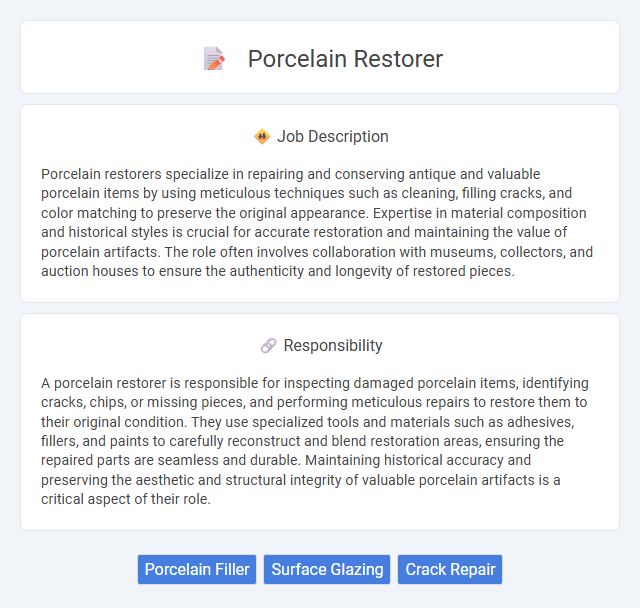 Porcelain Restorer

Job Description

Porcelain restorers specialize in repairing and conserving antique and valuable porcelain items by using meticulous techniques such as cleaning, filling cracks, and color matching to preserve the original appearance. Expertise in material composition and historical styles is crucial for accurate restoration and maintaining the value of porcelain artifacts. The role often involves collaboration with museums, collectors, and auction houses to ensure the authenticity and longevity of restored pieces.

Responsibility

A porcelain restorer is responsible for inspecting damaged porcelain items, identifying cracks, chips, or missing pieces, and performing meticulous repairs to restore them to their original condition. They use specialized tools and materials such as adhesives, fillers, and paints to carefully reconstruct and blend restoration areas, ensuring the repaired parts are seamless and durable. Maintaining historical accuracy and preserving the aesthetic and structural integrity of valuable porcelain artifacts is a critical aspect of their role.

Porcelain Filler
Surface Glazing
Crack Repair