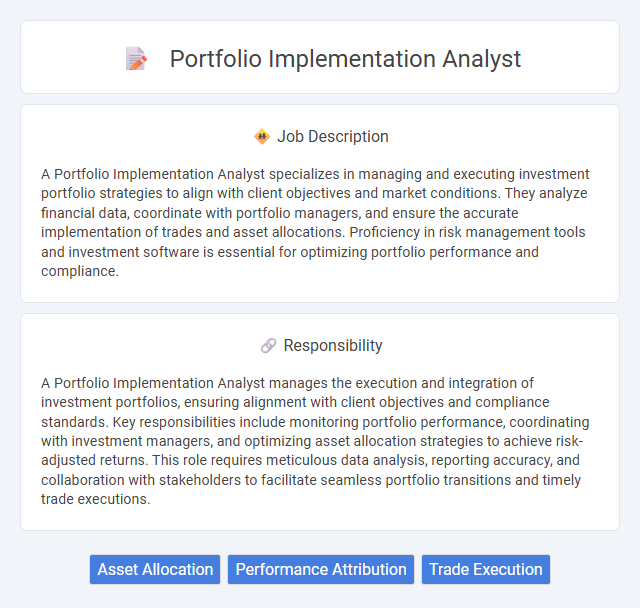 Portfolio Implementation Analyst

Job Description

A Portfolio Implementation Analyst specializes in managing and executing investment portfolio strategies to align with client objectives and market conditions. They analyze financial data, coordinate with portfolio managers, and ensure the accurate implementation of trades and asset allocations. Proficiency in risk management tools and investment software is essential for optimizing portfolio performance and compliance.

Responsibility

A Portfolio Implementation Analyst manages the execution and integration of investment portfolios, ensuring alignment with client objectives and compliance standards. Key responsibilities include monitoring portfolio performance, coordinating with investment managers, and optimizing asset allocation strategies to achieve risk-adjusted returns. This role requires meticulous data analysis, reporting accuracy, and collaboration with stakeholders to facilitate seamless portfolio transitions and timely trade executions.

Asset Allocation

Performance Attribution

Trade Execution