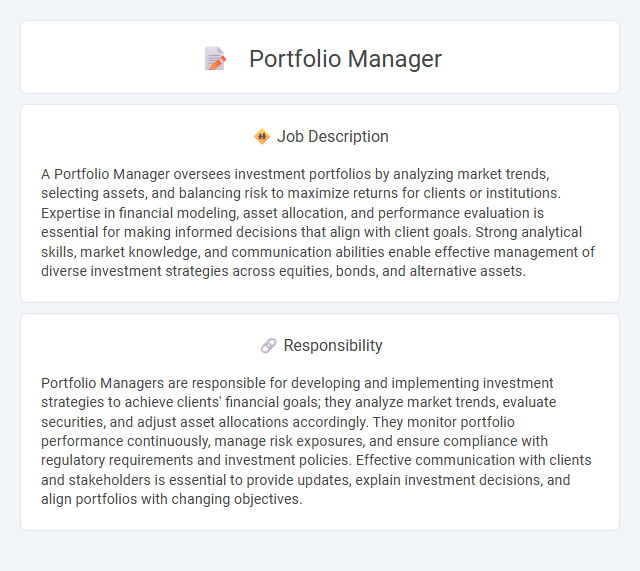 Portfolio Manager

Job Description

A Portfolio Manager oversees investment portfolios by analyzing market trends, selecting assets, and balancing risk to maximize returns for clients or institutions. Expertise in financial modeling, asset allocation, and performance evaluation is essential for making informed decisions that align with client goals. Strong analytical skills, market knowledge, and communication abilities enable effective management of diverse investment strategies across equities, bonds, and alternative assets.

Responsibility

Portfolio Managers are responsible for developing and implementing investment strategies to achieve clients' financial goals; they analyze market trends, evaluate securities, and adjust asset allocations accordingly. They monitor portfolio performance continuously, manage risk exposures, and ensure compliance with regulatory requirements and investment policies. Effective communication with clients and stakeholders is essential to provide updates, explain investment decisions, and align portfolios with changing objectives.