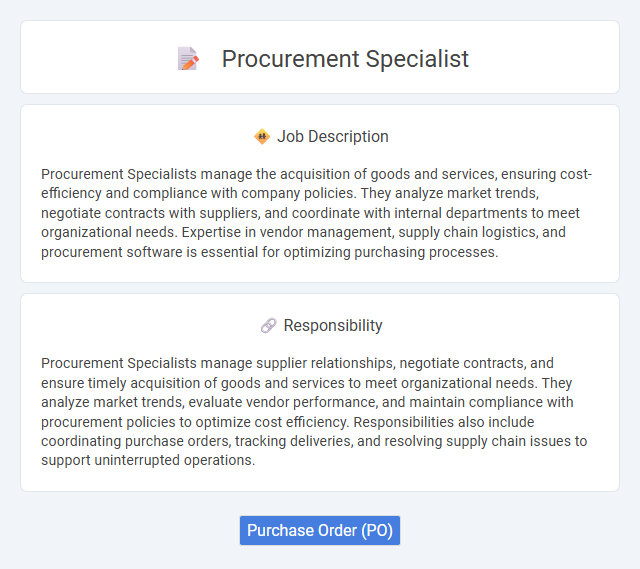 Procurement Specialist

Job Description

Procurement Specialists manage the acquisition of goods and services, ensuring cost-efficiency and compliance with company policies. They analyze market trends, negotiate contracts with suppliers, and coordinate with internal departments to meet organizational needs. Expertise in vendor management, supply chain logistics, and procurement software is essential for optimizing purchasing processes.

Responsibility

Procurement Specialists manage supplier relationships, negotiate contracts, and ensure timely acquisition of goods and services to meet organizational needs. They analyze market trends, evaluate vendor performance, and maintain compliance with procurement policies to optimize cost efficiency. Responsibilities also include coordinating purchase orders, tracking deliveries, and resolving supply chain issues to support uninterrupted operations.

Purchase Order (PO)