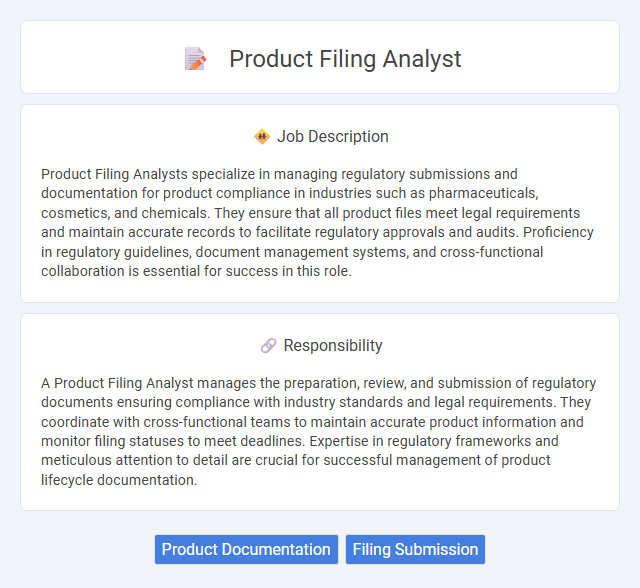 Product Filing Analyst

Job Description

Product Filing Analysts specialize in managing regulatory submissions and documentation for product compliance in industries such as pharmaceuticals, cosmetics, and chemicals. They ensure that all product files meet legal requirements and maintain accurate records to facilitate regulatory approvals and audits. Proficiency in regulatory guidelines, document management systems, and cross-functional collaboration is essential for success in this role.

Responsibility

A Product Filing Analyst manages the preparation, review, and submission of regulatory documents ensuring compliance with industry standards and legal requirements. They coordinate with cross-functional teams to maintain accurate product information and monitor filing statuses to meet deadlines. Expertise in regulatory frameworks and meticulous attention to detail are crucial for successful management of product lifecycle documentation.

Product Documentation
Filing Submission