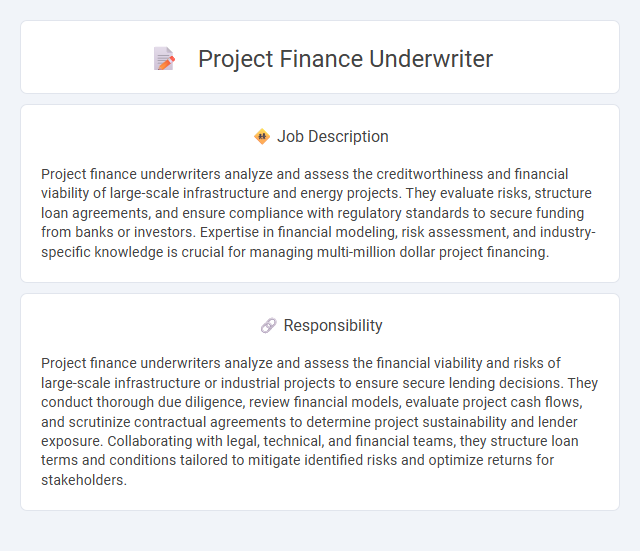 Project Finance Underwriter

Job Description

Project finance underwriters analyze and assess the creditworthiness and financial viability of large-scale infrastructure and energy projects. They evaluate risks, structure loan agreements, and ensure compliance with regulatory standards to secure funding from banks or investors. Expertise in financial modeling, risk assessment, and industry-specific knowledge is crucial for managing multi-million dollar project financing.

Responsibility

Project finance underwriters analyze and assess the financial viability and risks of large-scale infrastructure or industrial projects to ensure secure lending decisions. They conduct thorough due diligence, review financial models, evaluate project cash flows, and scrutinize contractual agreements to determine project sustainability and lender exposure. Collaborating with legal, technical, and financial teams, they structure loan terms and conditions tailored to mitigate identified risks and optimize returns for stakeholders.