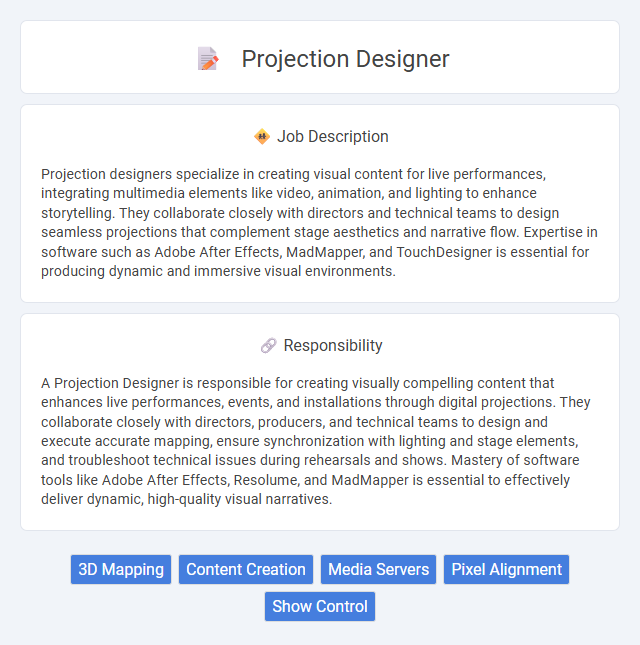 Projection Designer

Job Description

Projection designers specialize in creating visual content for live performances, integrating multimedia elements like video, animation, and lighting to enhance storytelling. They collaborate closely with directors and technical teams to design seamless projections that complement stage aesthetics and narrative flow. Expertise in software such as Adobe After Effects, MadMapper, and TouchDesigner is essential for producing dynamic and immersive visual environments.

Responsibility

A Projection Designer is responsible for creating visually compelling content that enhances live performances, events, and installations through digital projections. They collaborate closely with directors, producers, and technical teams to design and execute accurate mapping, ensure synchronization with lighting and stage elements, and troubleshoot technical issues during rehearsals and shows. Mastery of software tools like Adobe After Effects, Resolume, and MadMapper is essential to effectively deliver dynamic, high-quality visual narratives.

3D Mapping
Content Creation
Media Servers
Pixel Alignment
Show Control