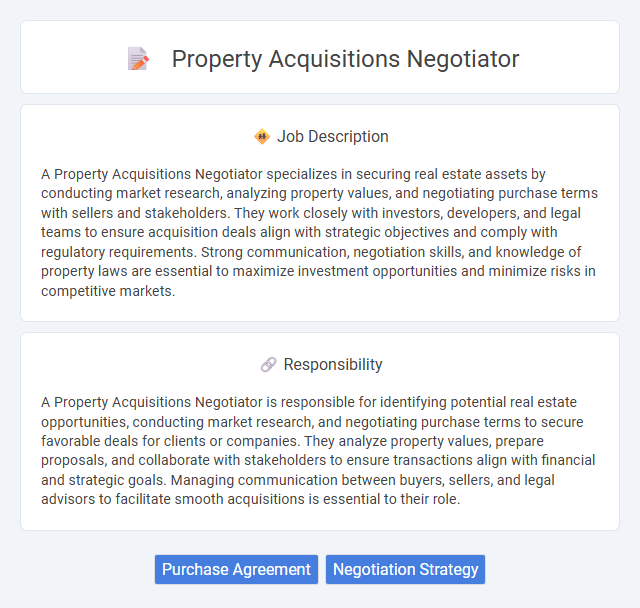 Property Acquisitions Negotiator

Job Description

A Property Acquisitions Negotiator specializes in securing real estate assets by conducting market research, analyzing property values, and negotiating purchase terms with sellers and stakeholders. They work closely with investors, developers, and legal teams to ensure acquisition deals align with strategic objectives and comply with regulatory requirements. Strong communication, negotiation skills, and knowledge of property laws are essential to maximize investment opportunities and minimize risks in competitive markets.

Responsibility

A Property Acquisitions Negotiator is responsible for identifying potential real estate opportunities, conducting market research, and negotiating purchase terms to secure favorable deals for clients or companies. They analyze property values, prepare proposals, and collaborate with stakeholders to ensure transactions align with financial and strategic goals. Managing communication between buyers, sellers, and legal advisors to facilitate smooth acquisitions is essential to their role.

Purchase Agreement

Negotiation Strategy