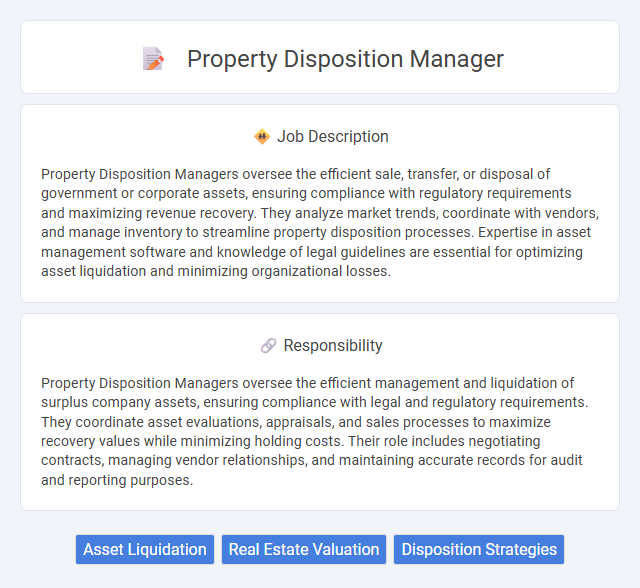 Property Disposition Manager

Job Description

Property Disposition Managers oversee the efficient sale, transfer, or disposal of government or corporate assets, ensuring compliance with regulatory requirements and maximizing revenue recovery. They analyze market trends, coordinate with vendors, and manage inventory to streamline property disposition processes. Expertise in asset management software and knowledge of legal guidelines are essential for optimizing asset liquidation and minimizing organizational losses.

Responsibility

Property Disposition Managers oversee the efficient management and liquidation of surplus company assets, ensuring compliance with legal and regulatory requirements. They coordinate asset evaluations, appraisals, and sales processes to maximize recovery values while minimizing holding costs. Their role includes negotiating contracts, managing vendor relationships, and maintaining accurate records for audit and reporting purposes.

Asset Liquidation
Real Estate Valuation
Disposition Strategies