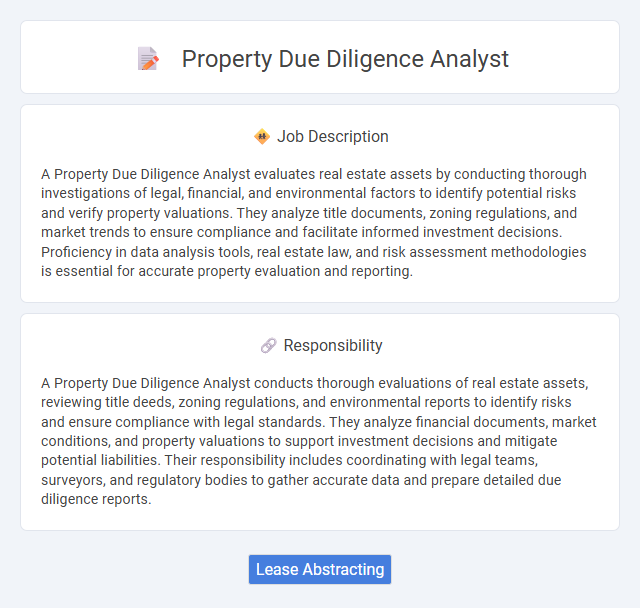 Property Due Diligence Analyst

Job Description

A Property Due Diligence Analyst evaluates real estate assets by conducting thorough investigations of legal, financial, and environmental factors to identify potential risks and verify property valuations. They analyze title documents, zoning regulations, and market trends to ensure compliance and facilitate informed investment decisions. Proficiency in data analysis tools, real estate law, and risk assessment methodologies is essential for accurate property evaluation and reporting.

Responsibility

A Property Due Diligence Analyst conducts thorough evaluations of real estate assets, reviewing title deeds, zoning regulations, and environmental reports to identify risks and ensure compliance with legal standards. They analyze financial documents, market conditions, and property valuations to support investment decisions and mitigate potential liabilities. Their responsibility includes coordinating with legal teams, surveyors, and regulatory bodies to gather accurate data and prepare detailed due diligence reports.

Lease Abstracting