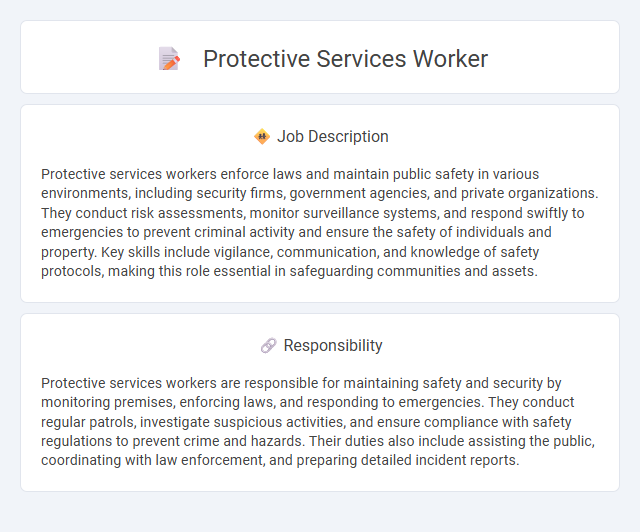 Protective Services Worker

Job Description

Protective services workers enforce laws and maintain public safety in various environments, including security firms, government agencies, and private organizations. They conduct risk assessments, monitor surveillance systems, and respond swiftly to emergencies to prevent criminal activity and ensure the safety of individuals and property. Key skills include vigilance, communication, and knowledge of safety protocols, making this role essential in safeguarding communities and assets.

Responsibility

Protective services workers are responsible for maintaining safety and security by monitoring premises, enforcing laws, and responding to emergencies. They conduct regular patrols, investigate suspicious activities, and ensure compliance with safety regulations to prevent crime and hazards. Their duties also include assisting the public, coordinating with law enforcement, and preparing detailed incident reports.