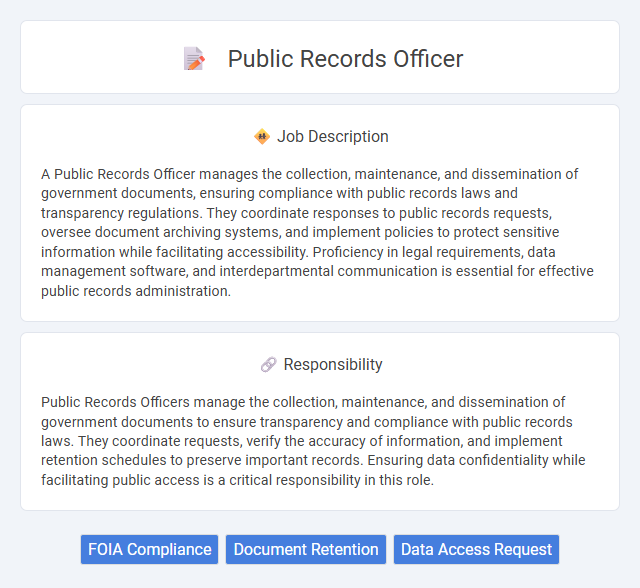 Public Records Officer

Job Description

A Public Records Officer manages the collection, maintenance, and dissemination of government documents, ensuring compliance with public records laws and transparency regulations. They coordinate responses to public records requests, oversee document archiving systems, and implement policies to protect sensitive information while facilitating accessibility. Proficiency in legal requirements, data management software, and interdepartmental communication is essential for effective public records administration.

Responsibility

Public Records Officers manage the collection, maintenance, and dissemination of government documents to ensure transparency and compliance with public records laws. They coordinate requests, verify the accuracy of information, and implement retention schedules to preserve important records. Ensuring data confidentiality while facilitating public access is a critical responsibility in this role.

FOIA Compliance Document Retention Data Access Request